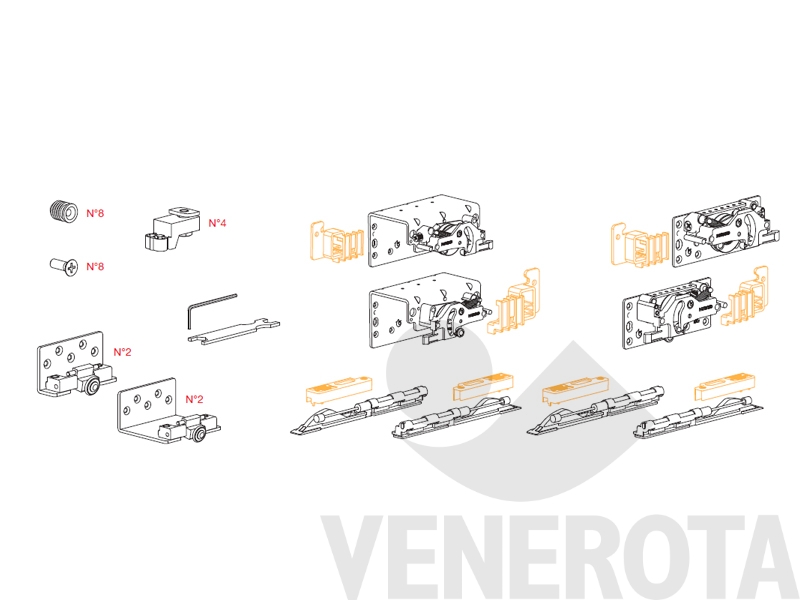 N°8

N°4

N°8

N°2

N°2

VENEROTA